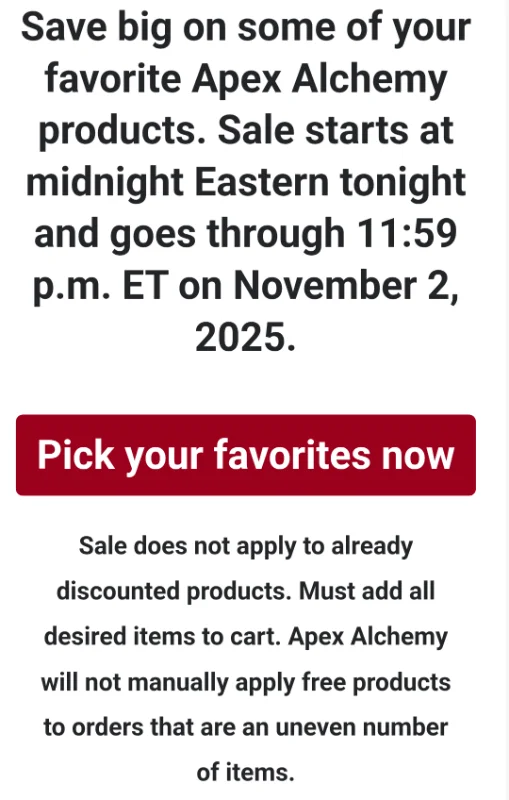 Save big on some of your favorite Apex Alchemy products. Sale starts at midnight Eastern tonight and goes through 11:59 p.m. ET on November 2, 2025.

Pick your favorites now

Sale does not apply to already discounted products. Must add all desired items to cart. Apex Alchemy will not manually apply free products to orders that are an uneven number of items.